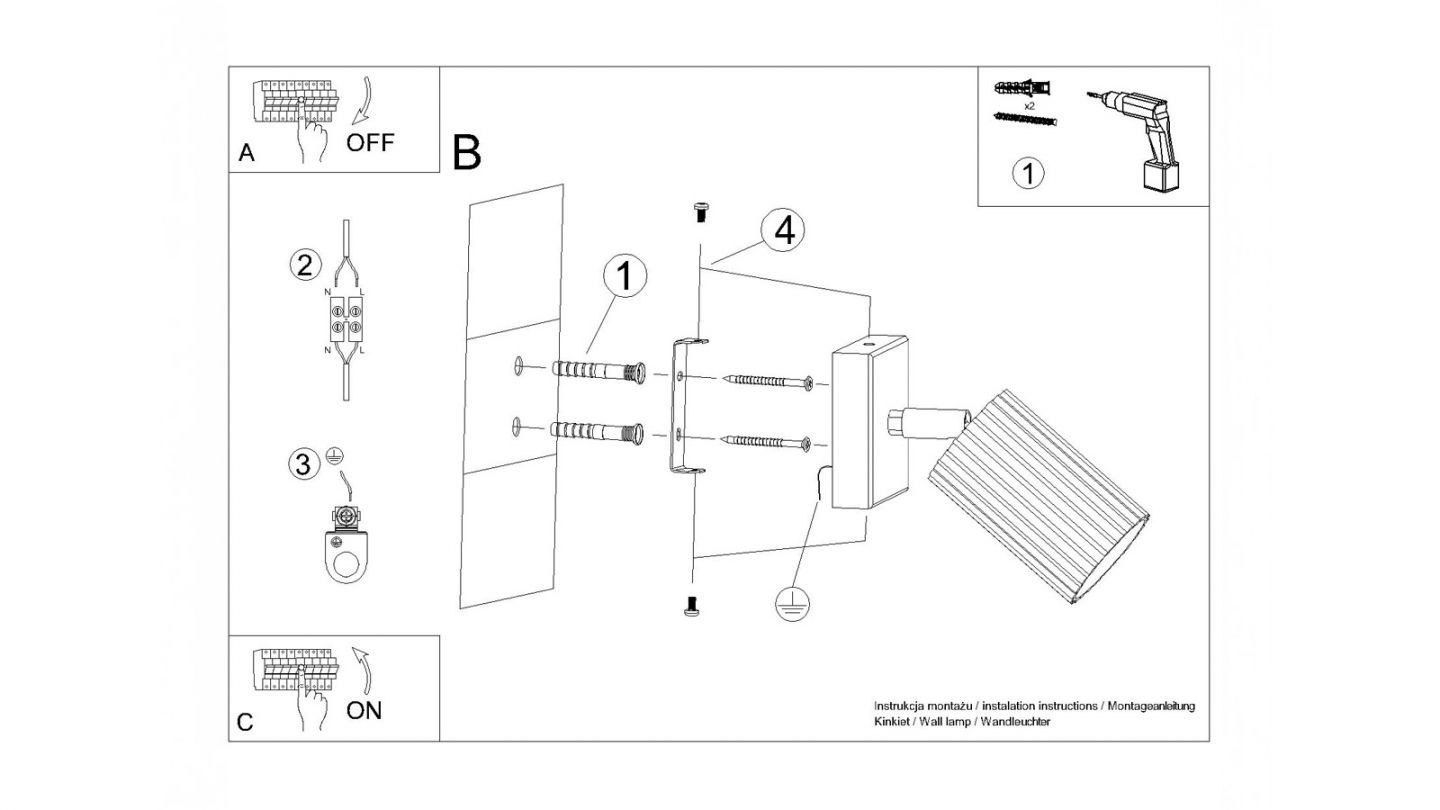 A
OFF

B

x2

1

2
N L
N L

3

1

4

C
ON

Instrukcja montażu / instalation instructions / Montageanleitung
Kinkiet / Wall lamp / Wandleuchter