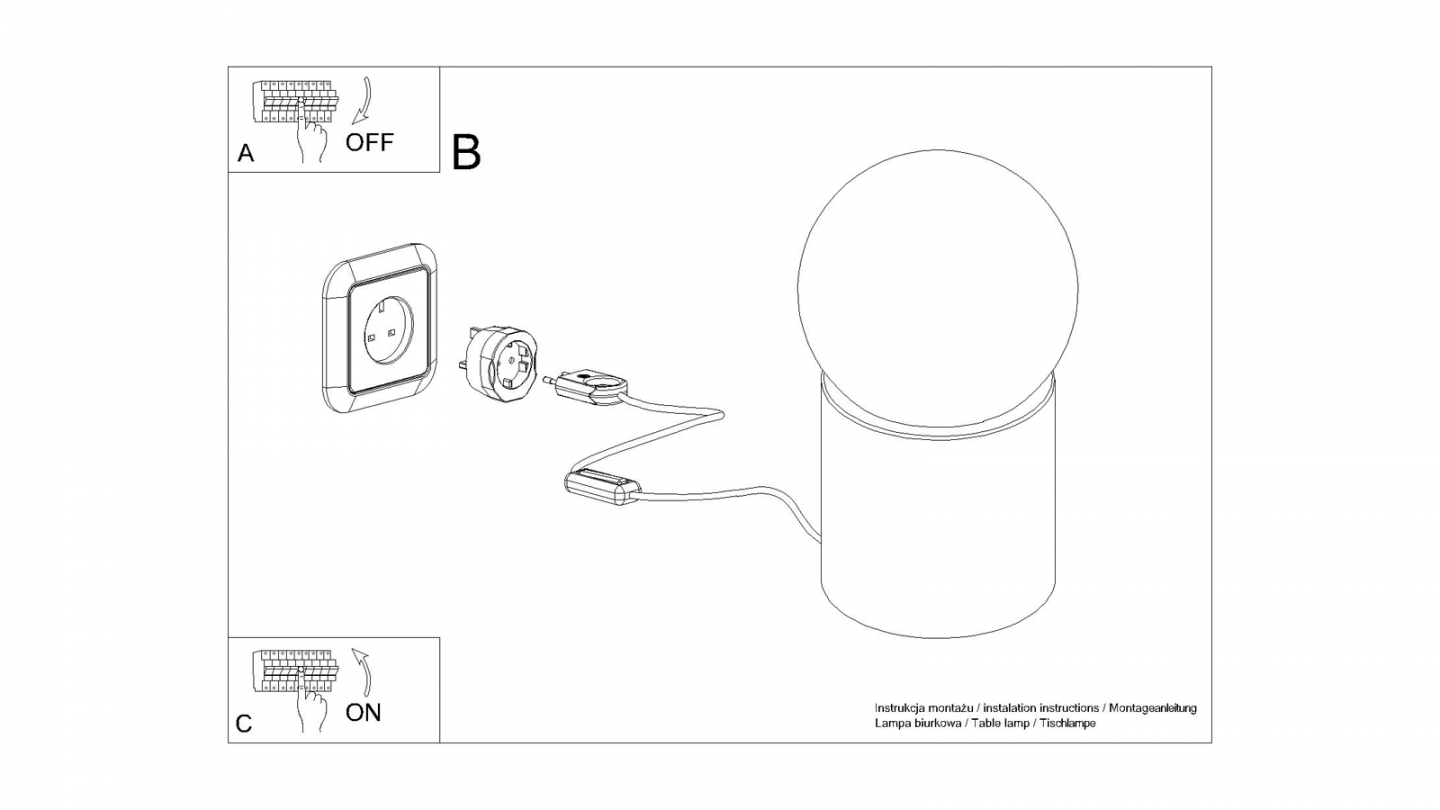 A OFF

B

C ON

Instrukcja montażu / instalation instructions / Montageanleitung
Lampa biurkowa / Table lamp / Tischlampe