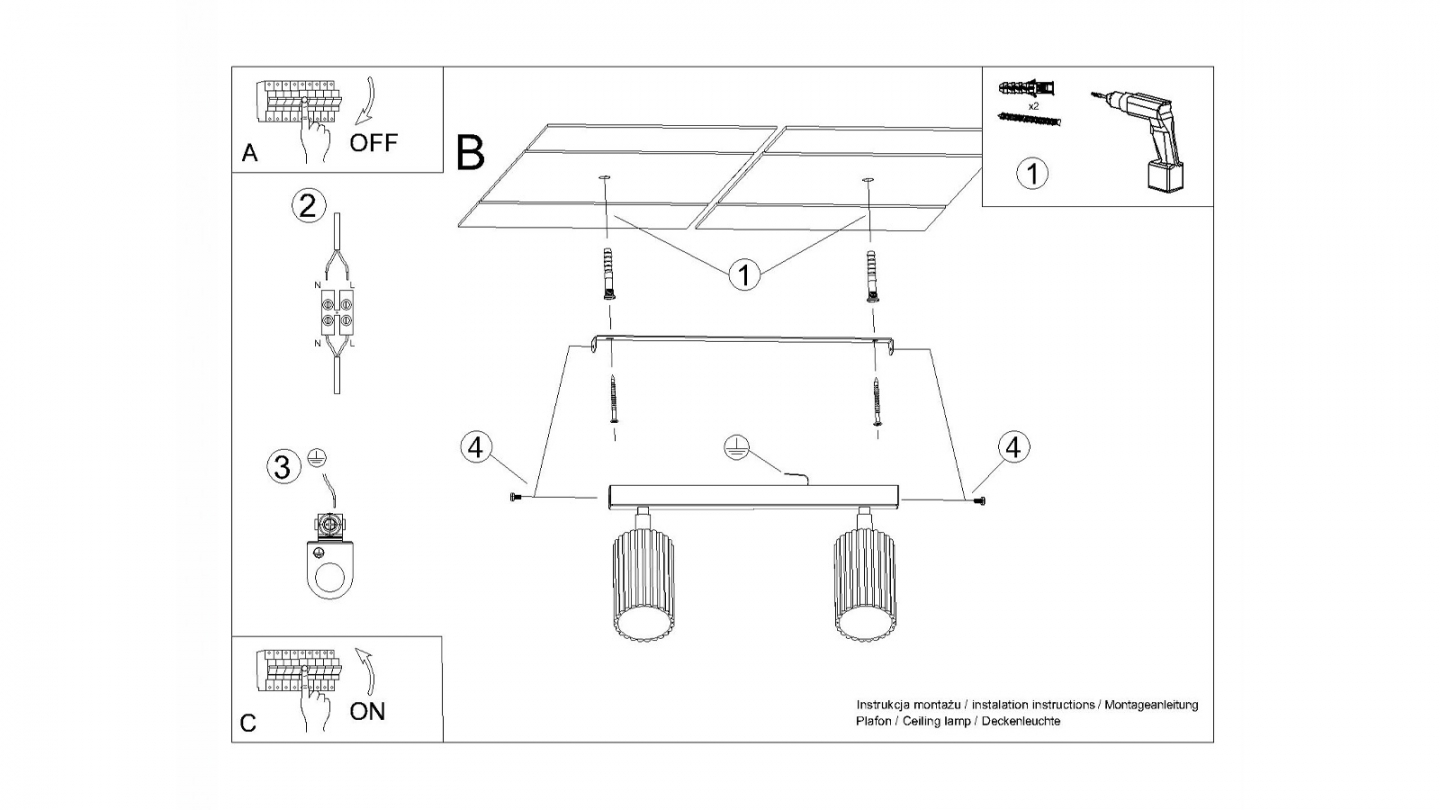 A
OFF

2
N L
N L

3

C
ON

B

x2

1

1

4

4

Instrukcja montażu / instalation instructions / Montageanleitung
Plafon / Ceiling lamp / Deckenleuchte