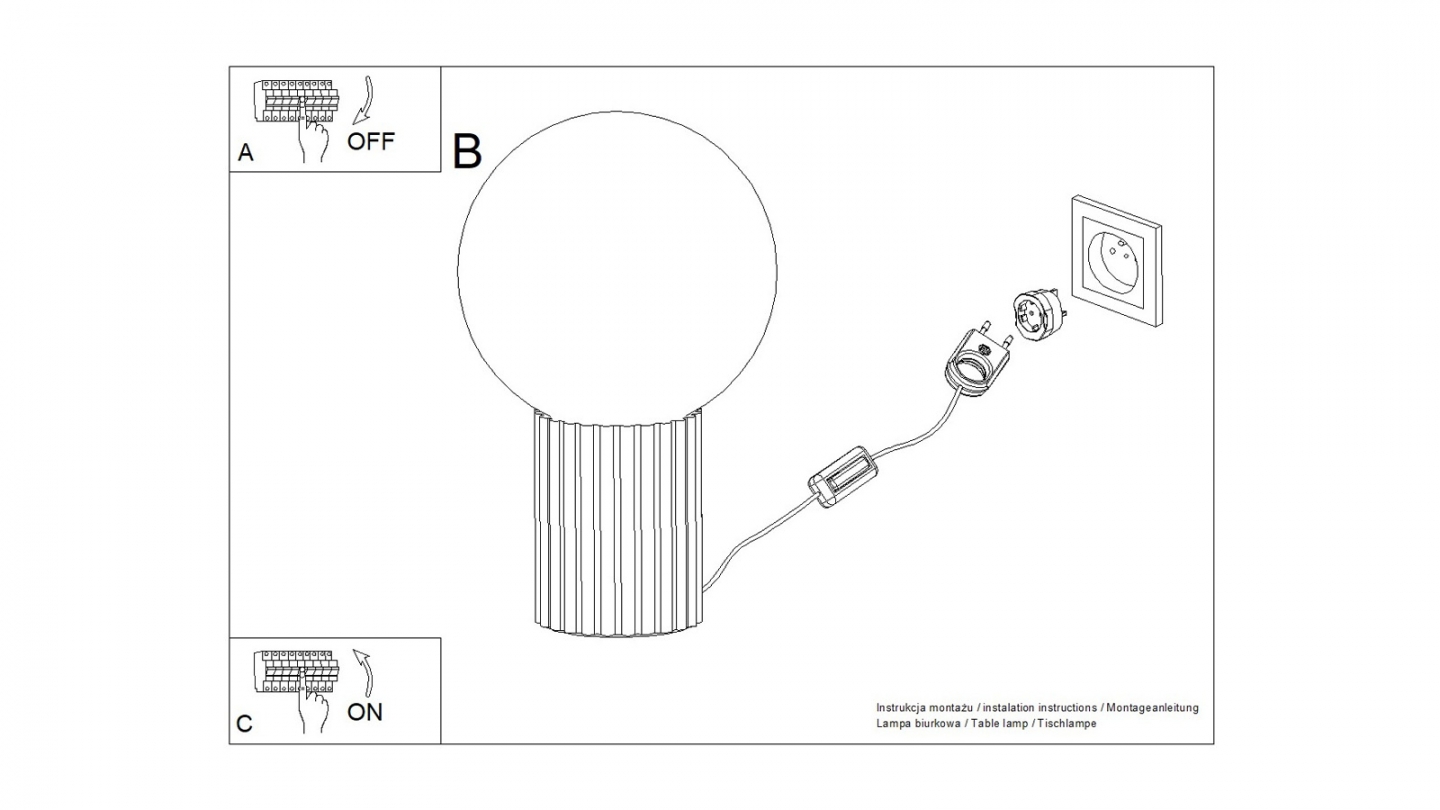 A
OFF

B

C
ON

Instrukcja montażu / instalation instructions / Montageanleitung
Lampa biurkowa / Table lamp / Tischlampe