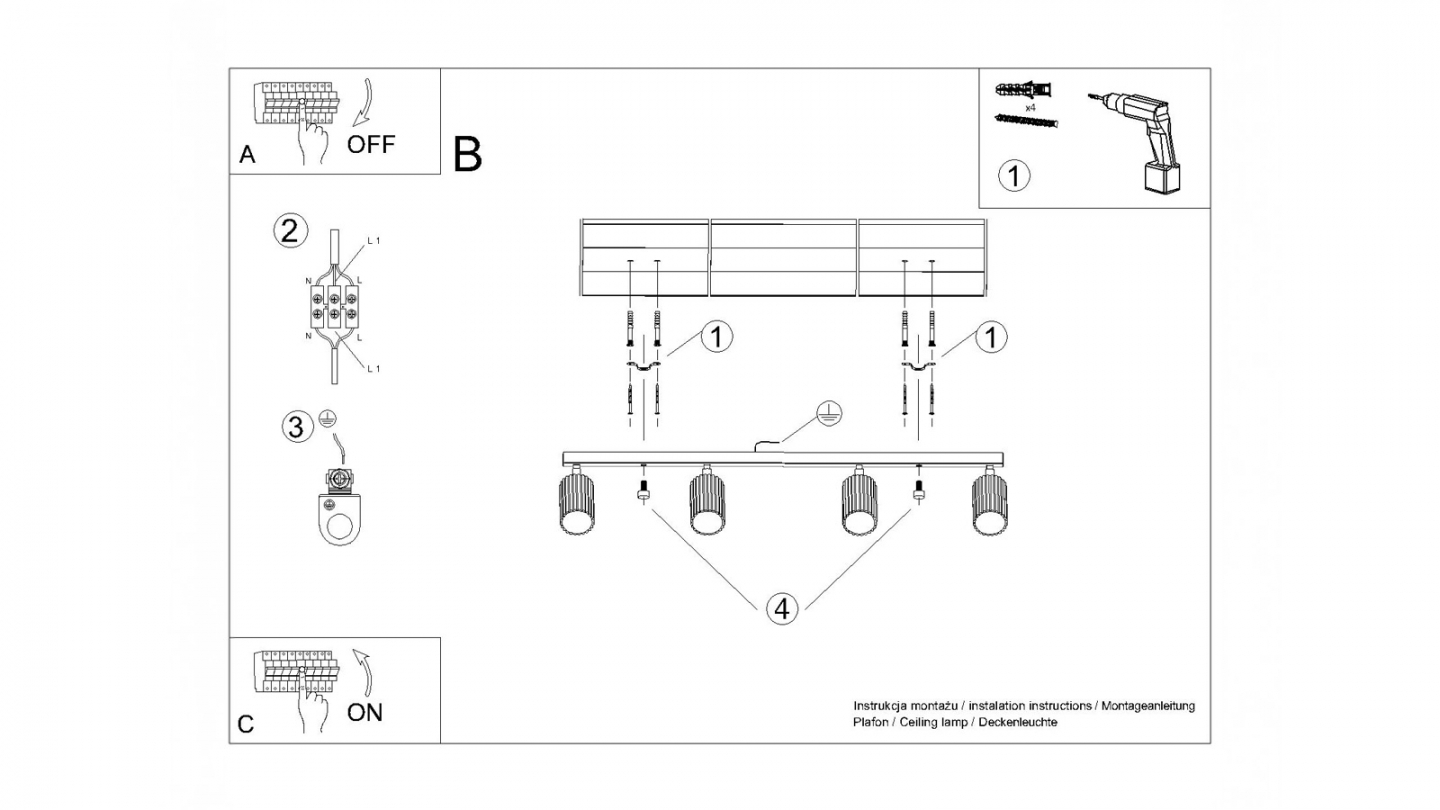 A
OFF

B

x4
1

2
L 1
N
L
N
L
L 1

3

1
1

4

C
ON

Instrukcja montażu / instalation instructions / Montageanleitung
Plafon / Ceiling lamp / Deckenleuchte